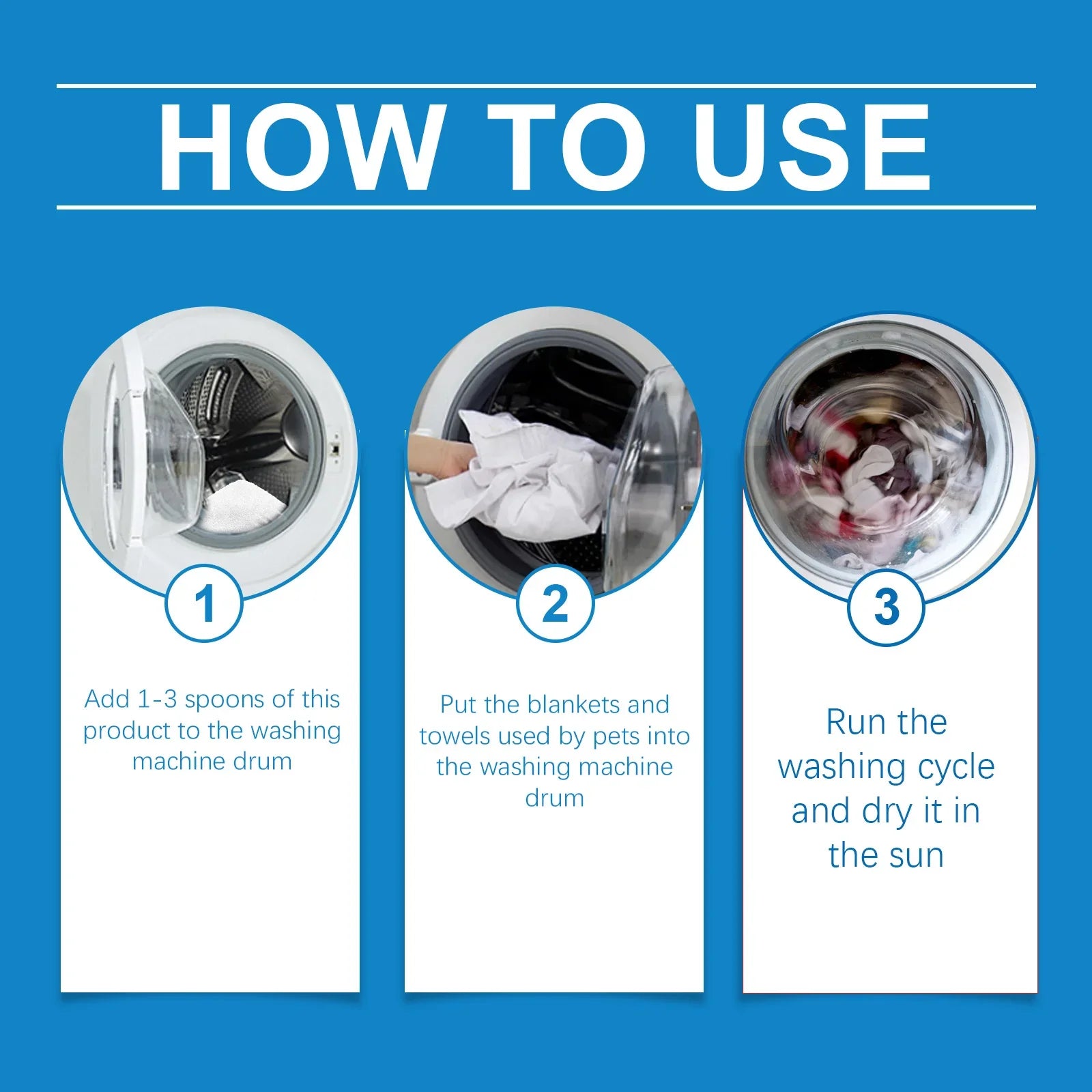 HOW TO USE

1

Add 1-3 spoons of this product to the washing machine drum

2

Put the blankets and towels used by pets into the washing machine drum

3

Run the washing cycle and dry it in the sun