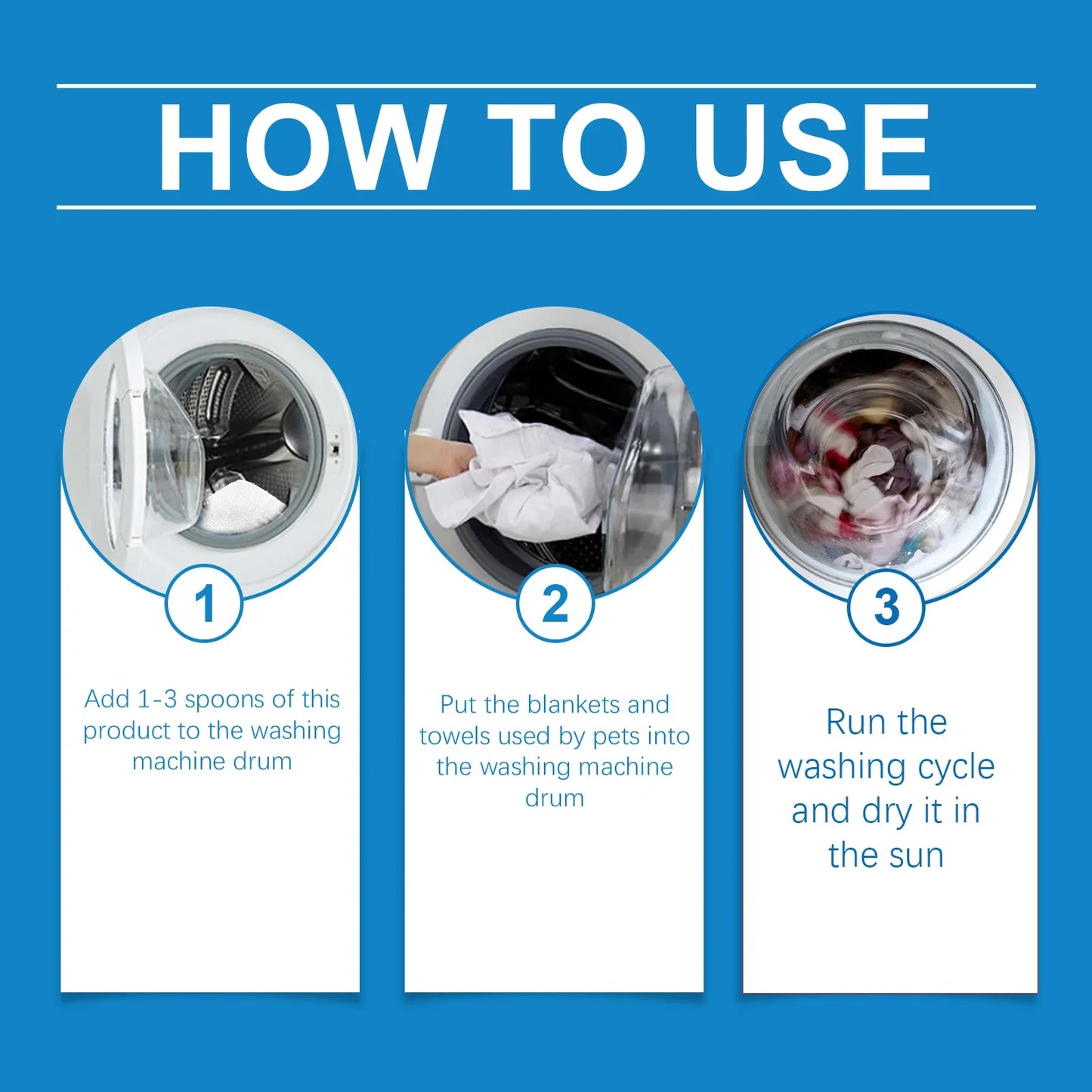 HOW TO USE

1

Add 1-3 spoons of this product to the washing machine drum

2

Put the blankets and towels used by pets into the washing machine drum

3

Run the washing cycle and dry it in the sun