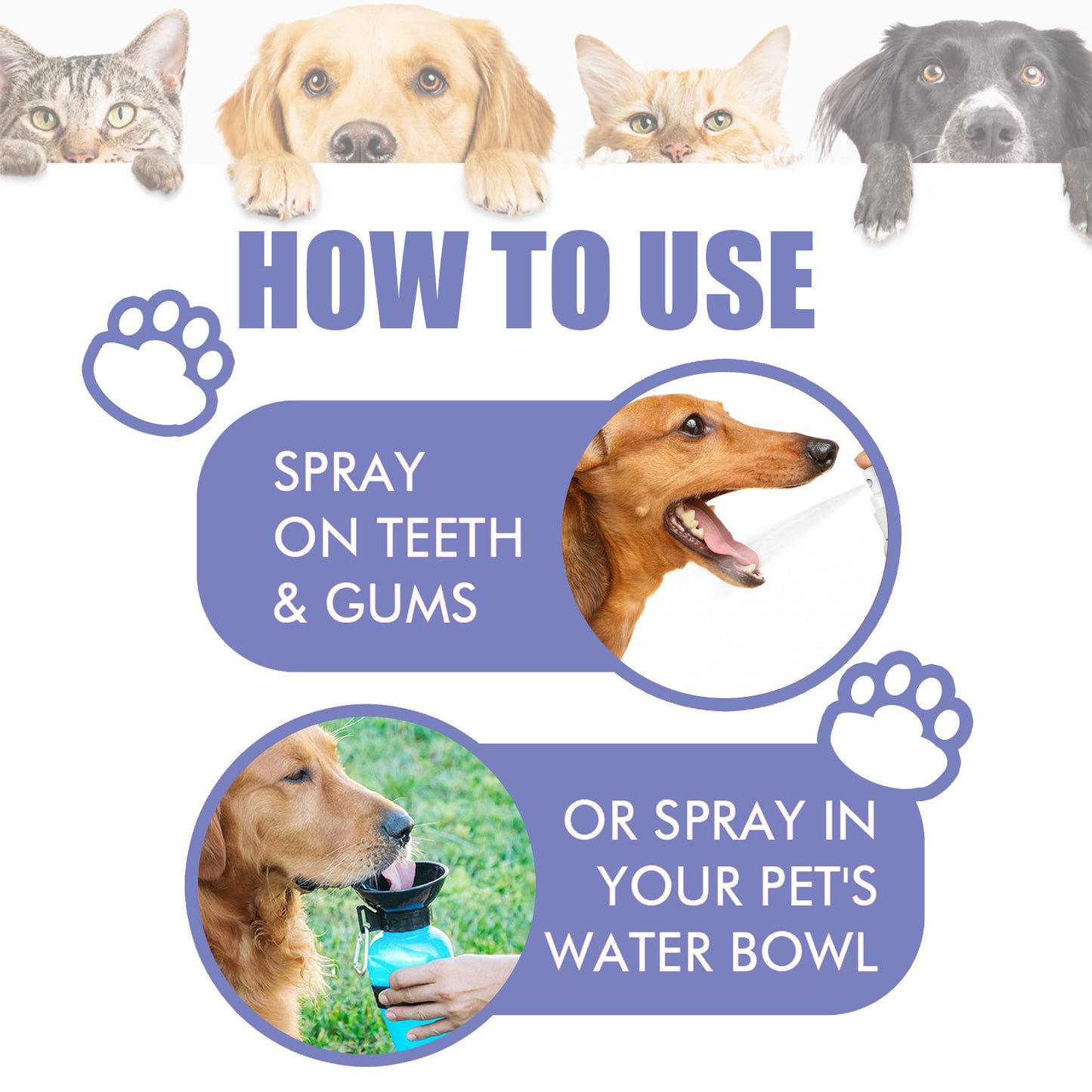 HOW TO USE

SPRAY ON TEETH & GUMS

OR SPRAY IN YOUR PET'S WATER BOWL