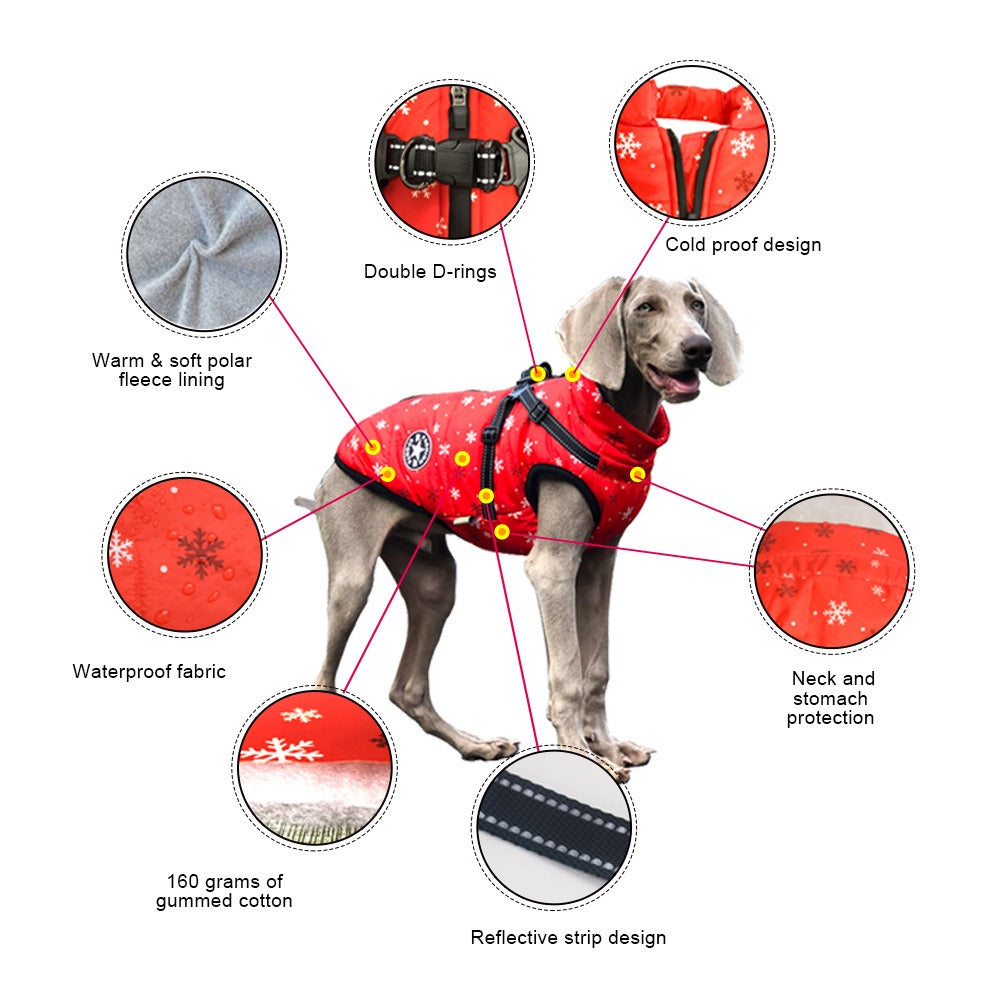 Double D-rings

Cold proof design

Warm & soft polar fleece lining

Waterproof fabric

Neck and stomach protection

160 grams of gummed cotton

Reflective strip design