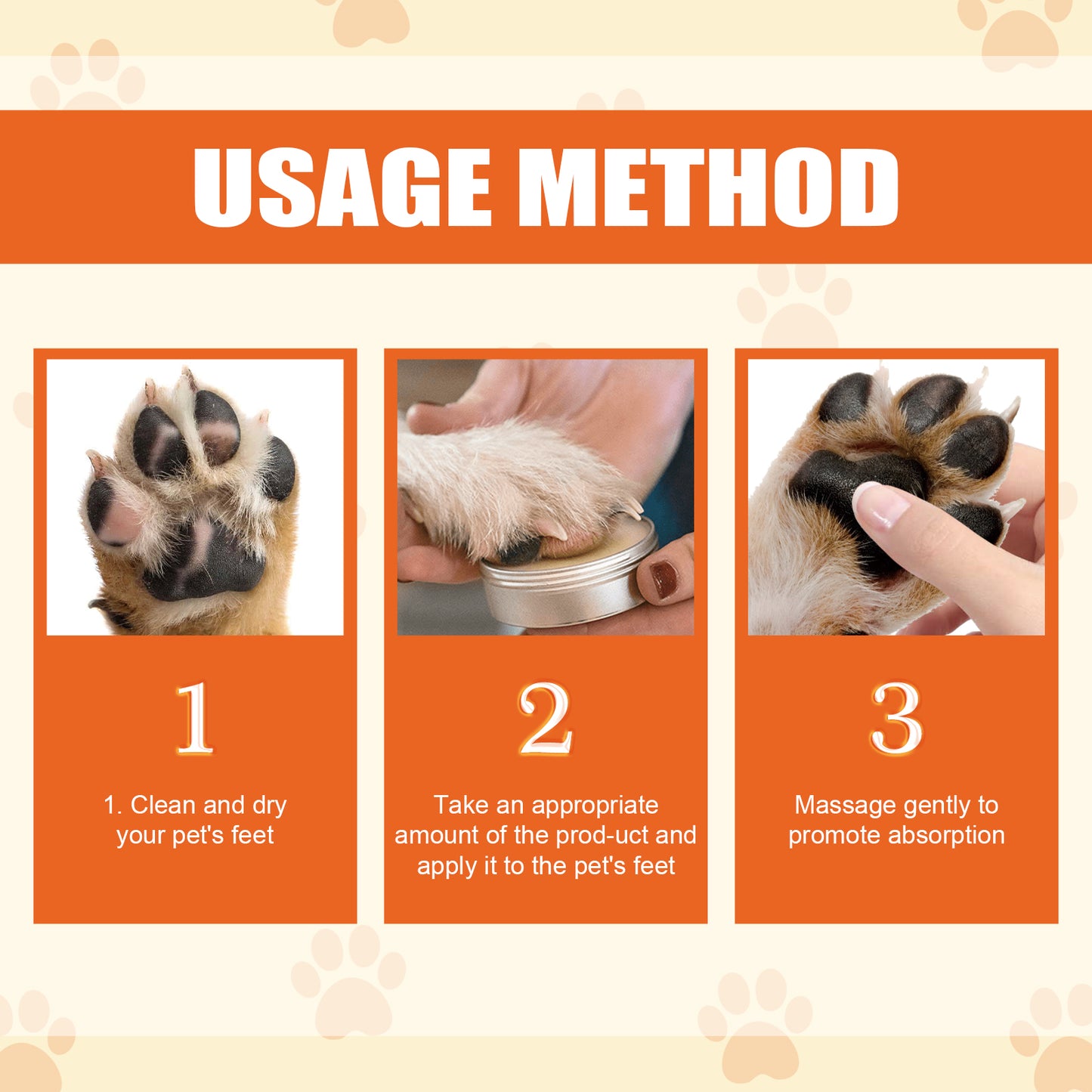 USAGE METHOD

1

1. Clean and dry your pet's feet

2

Take an appropriate amount of the prod-uct and apply it to the pet's feet

3

Massage gently to promote absorption