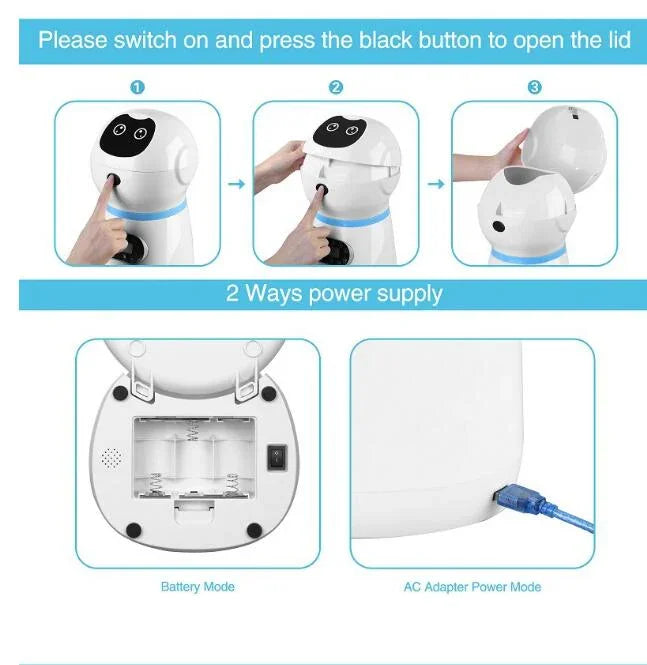 Please switch on and press the black button to open the lid

1

2

3

2 Ways power supply

Battery Mode

AC Adapter Power Mode