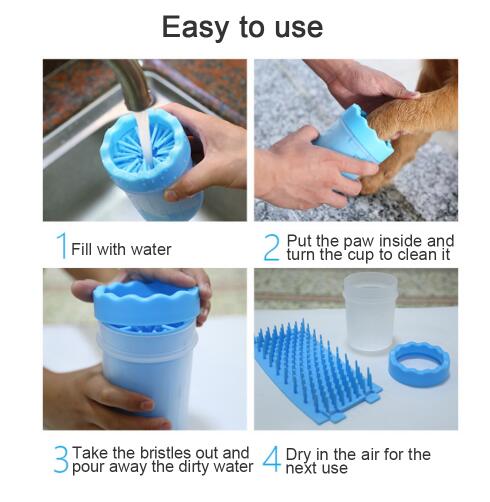 Easy to use

1 Fill with water

2 Put the paw inside and turn the cup to clean it

3 Take the bristles out and pour away the dirty water

4 Dry in the air for the next use