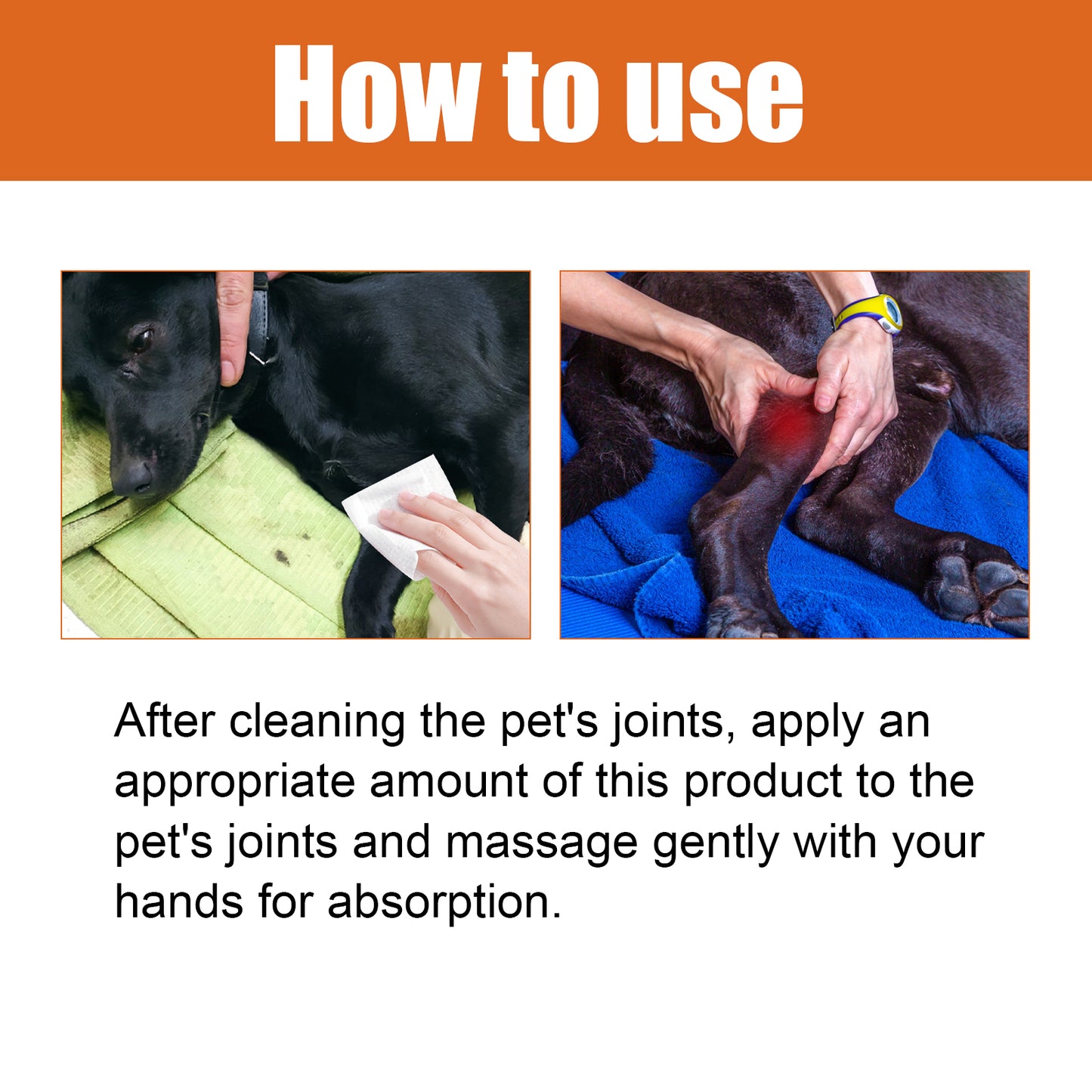 How to use

After cleaning the pet's joints, apply an appropriate amount of this product to the pet's joints and massage gently with your hands for absorption.