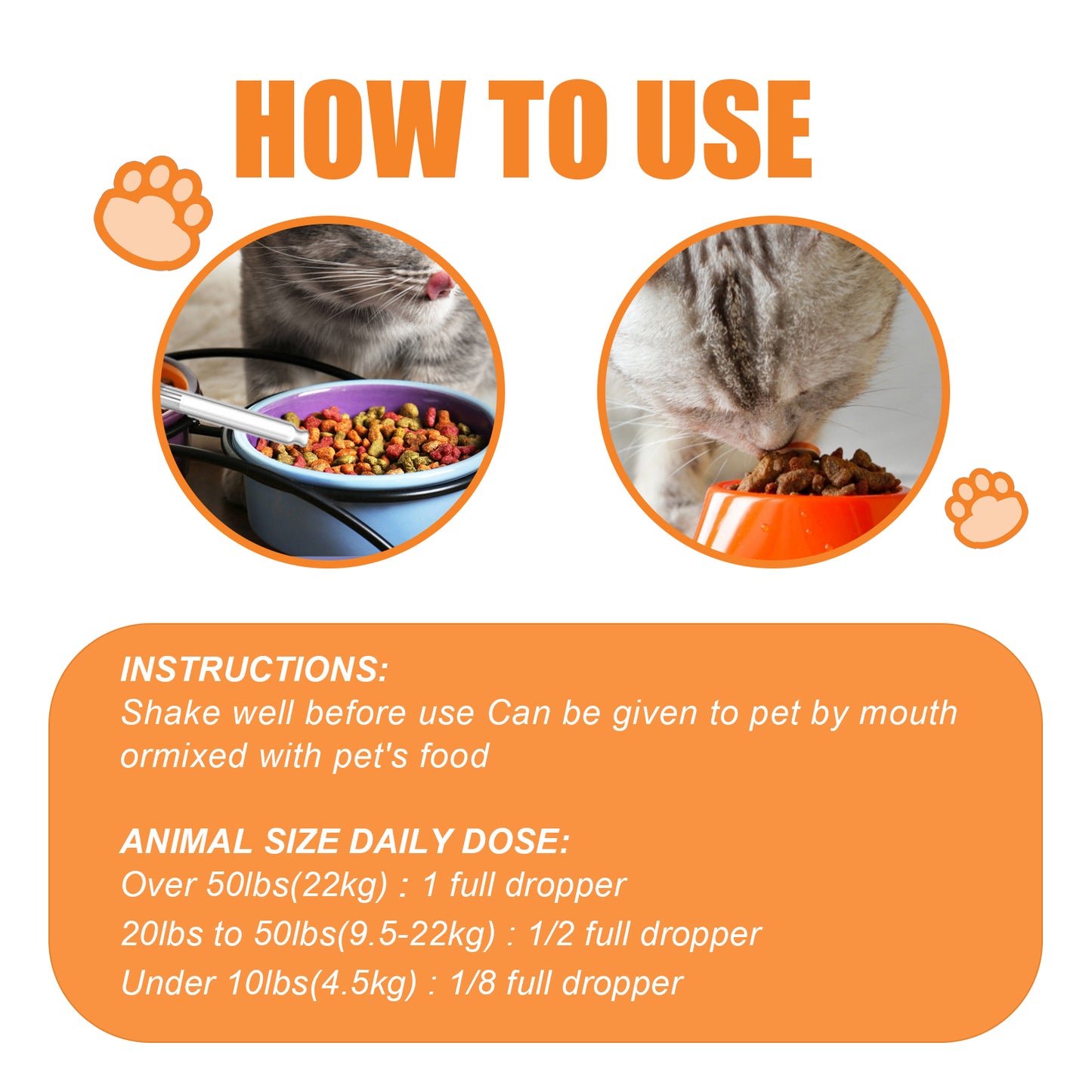 HOW TO USE

INSTRUCTIONS:
Shake well before use Can be given to pet by mouth ormixed with pet's food

ANIMAL SIZE DAILY DOSE:
Over 50lbs(22kg) : 1 full dropper
20lbs to 50lbs(9.5-22kg) : 1/2 full dropper
Under 10lbs(4.5kg) : 1/8 full dropper