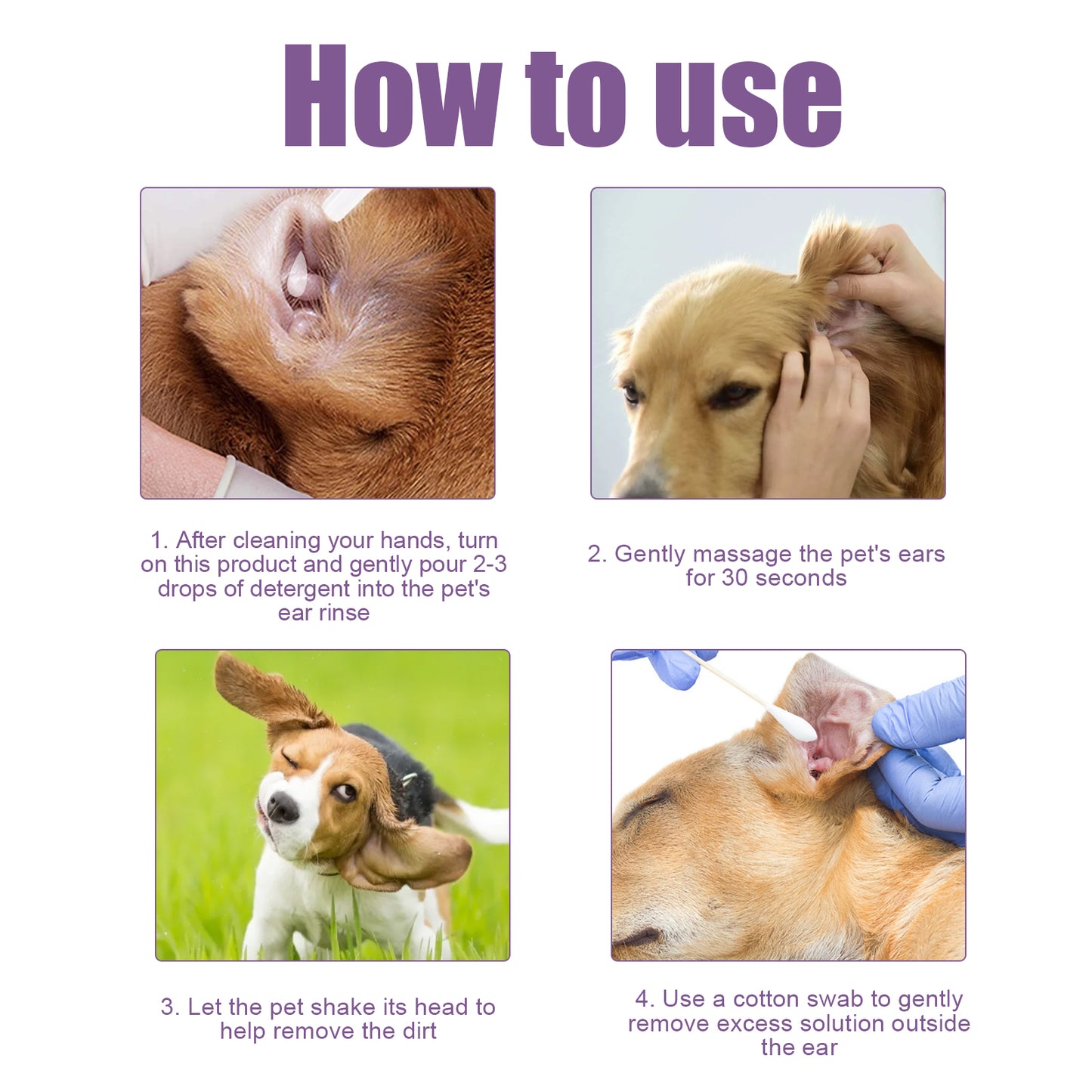 How to use

1. After cleaning your hands, turn on this product and gently pour 2-3 drops of detergent into the pet's ear rinse

2. Gently massage the pet's ears for 30 seconds

3. Let the pet shake its head to help remove the dirt

4. Use a cotton swab to gently remove excess solution outside the ear